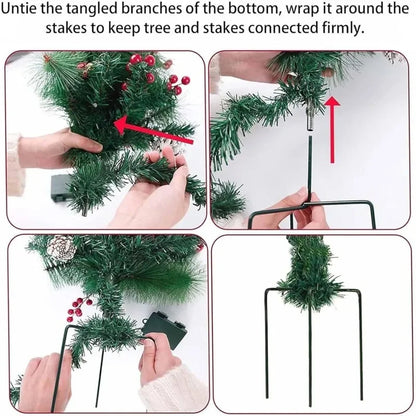 Untie the tangled branches of the bottom, wrap it around the stakes to keep tree and stakes connected firmly.