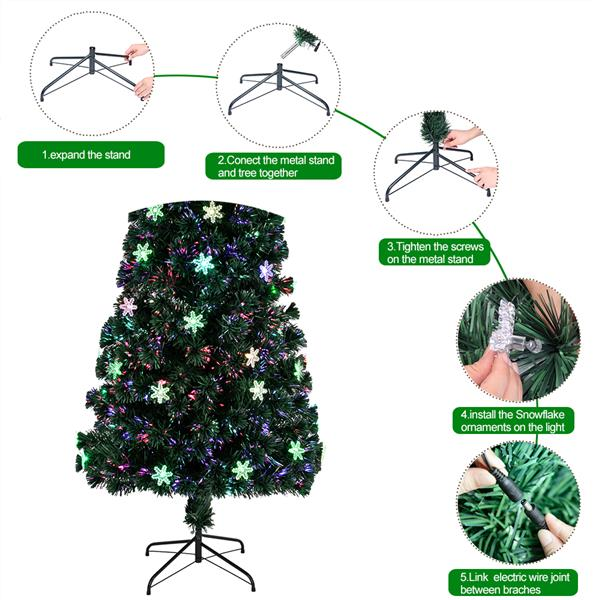 1.expand the stand

2.Conect the metal stand and tree together

3.Tighten the screws on the metal stand

4.install the Snowflake ornaments on the light

5.Link electric wire joint between braches